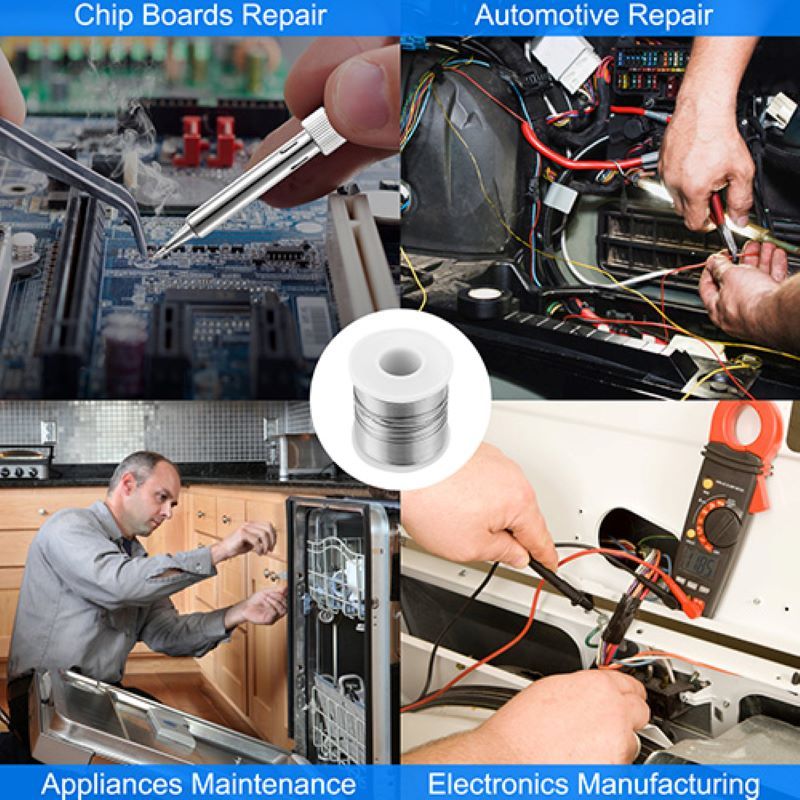 Chip Boards Repair

Automotive Repair

Appliances Maintenance

Electronics Manufacturing