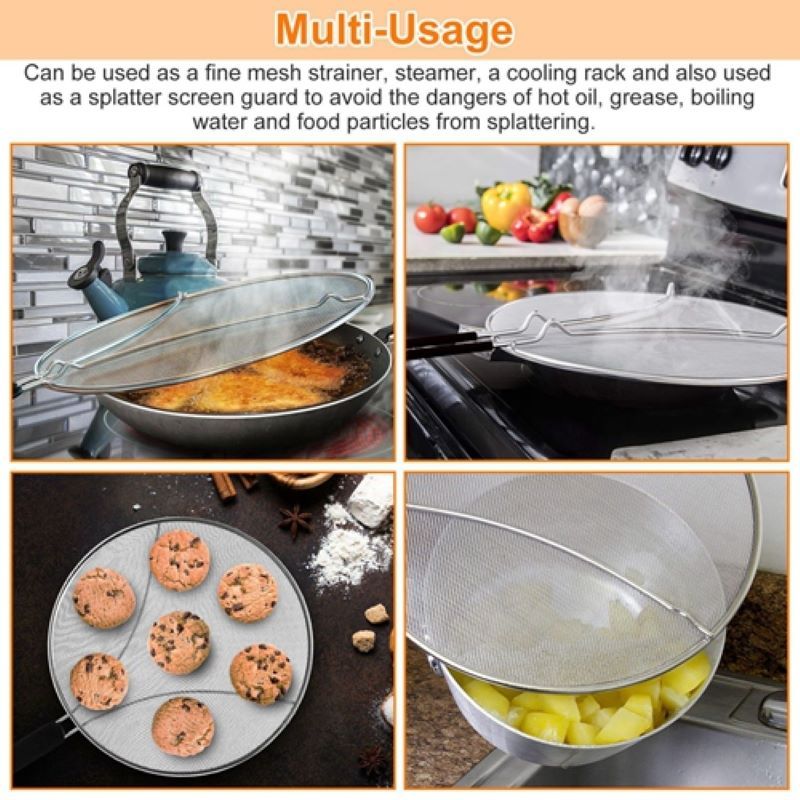 Multi-Usage

Can be used as a fine mesh strainer, steamer, a cooling rack and also used as a splatter screen guard to avoid the dangers of hot oil, grease, boiling water and food particles from splattering.