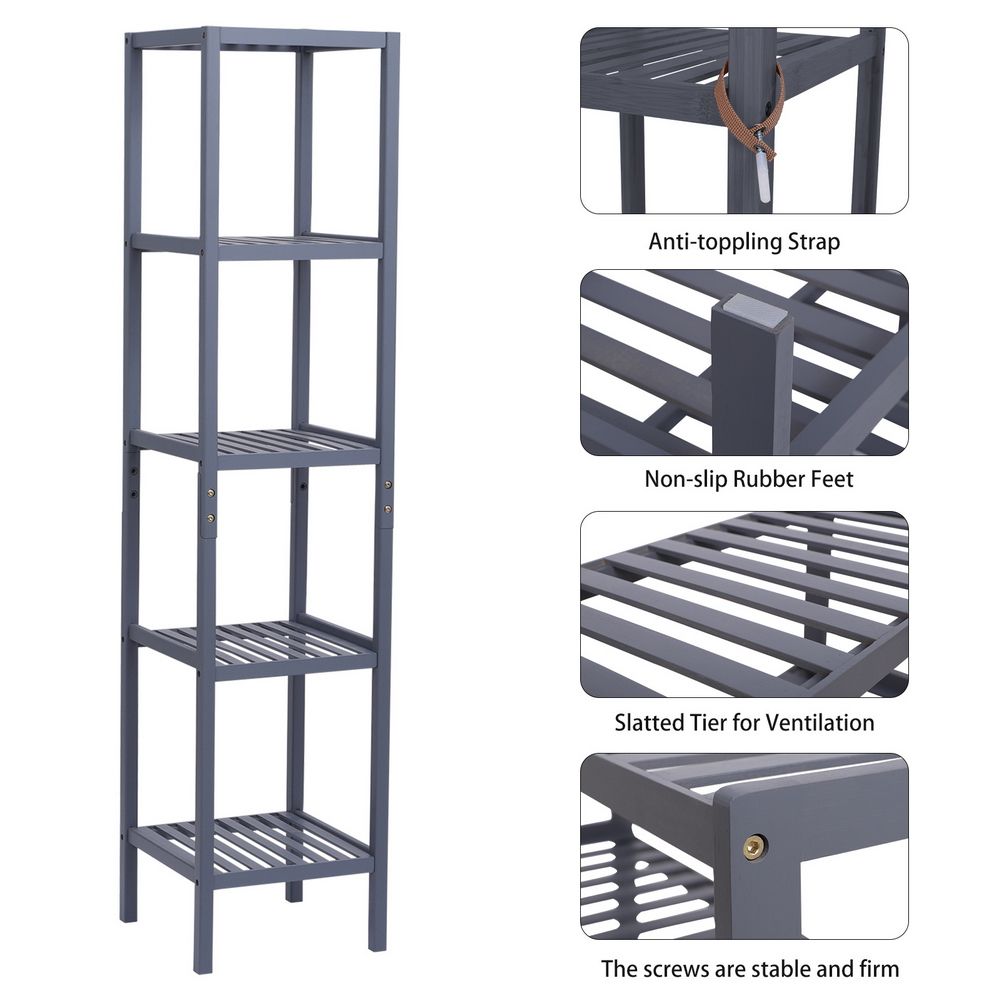 Anti-toppling Strap

Non-slip Rubber Feet

Slatted Tier for Ventilation

The screws are stable and firm