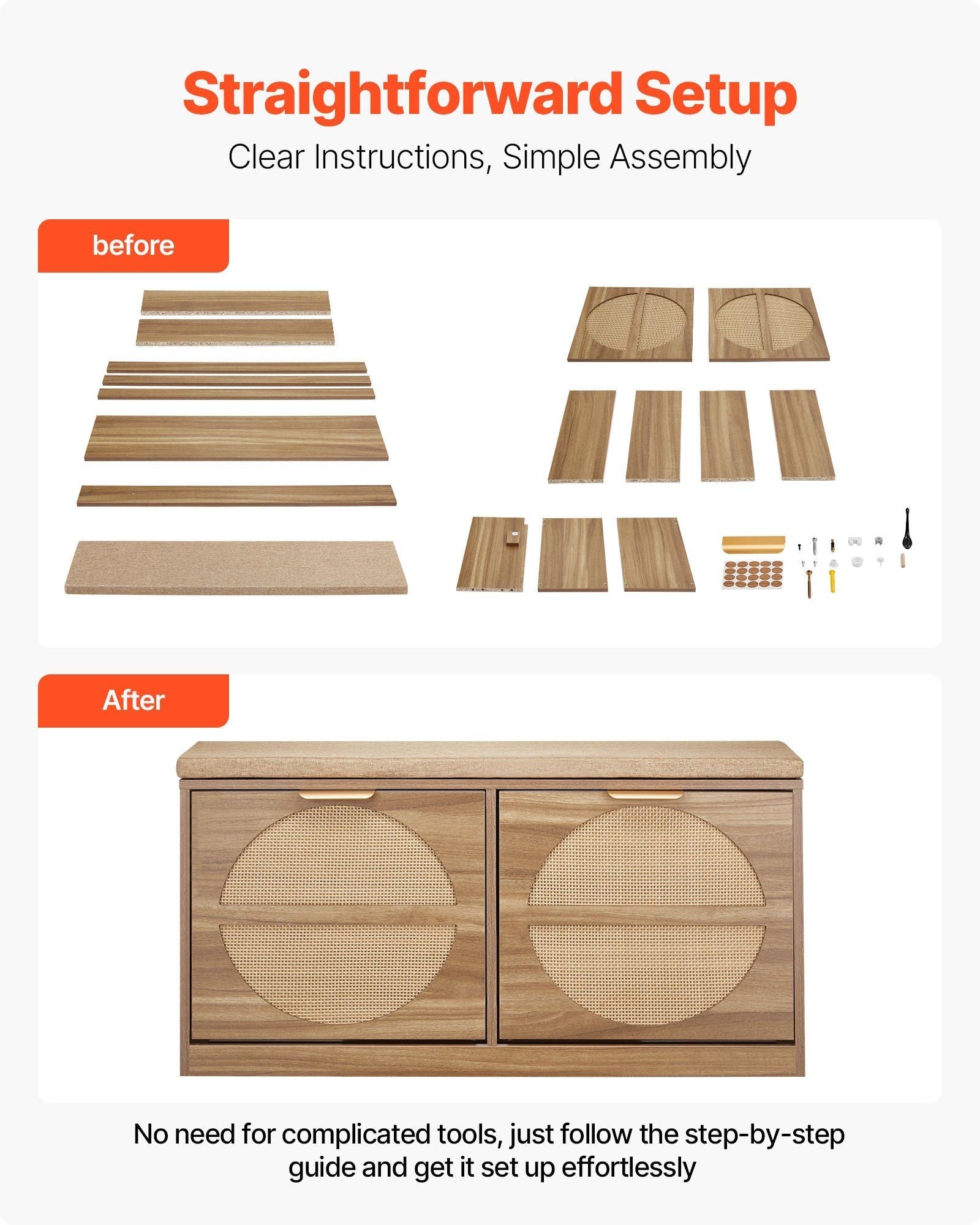 Straightforward Setup

Clear Instructions, Simple Assembly

before

After

No need for complicated tools, just follow the step-by-step guide and get it set up effortlessly