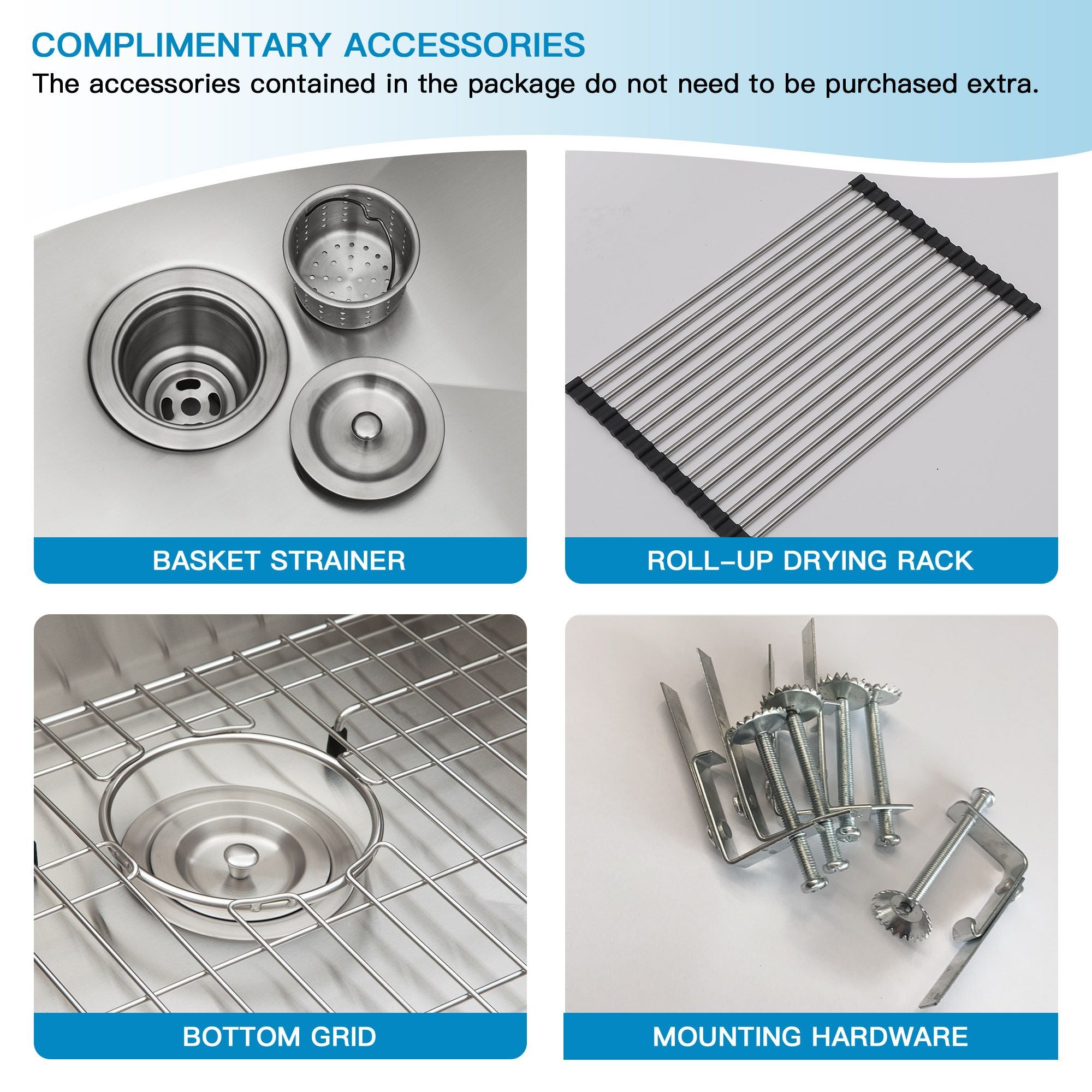 COMPLIMENTARY ACCESSORIES
The accessories contained in the package do not need to be purchased extra.

BASKET STRAINER

ROLL-UP DRYING RACK

BOTTOM GRID

MOUNTING HARDWARE